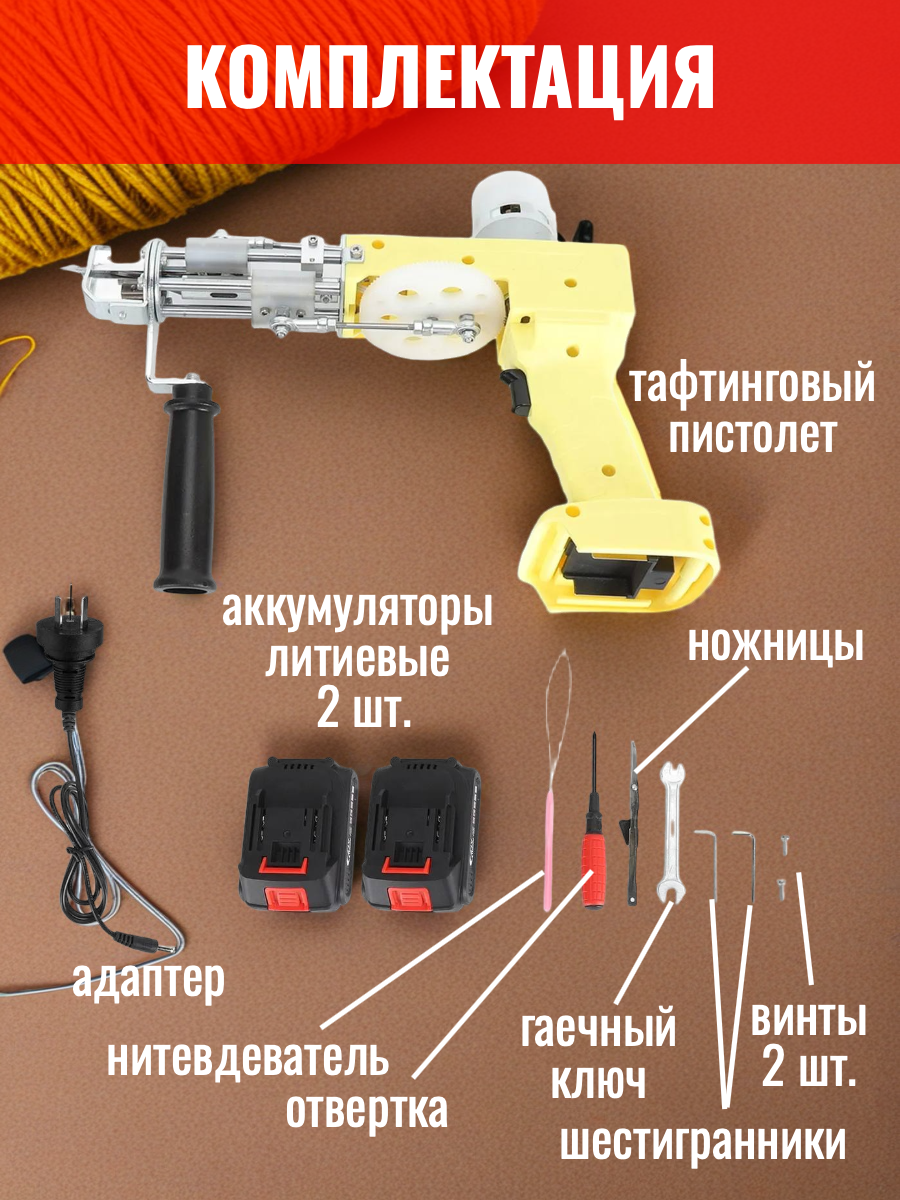 КОМПЛЕКТАЦИЯ

тафтинговый пистолет

аккумуляторы литиевые 2 шт.

ножницы

адаптер

нитевдеватель

отвертка

гаечный ключ

винты 2 шт.

шестигранники