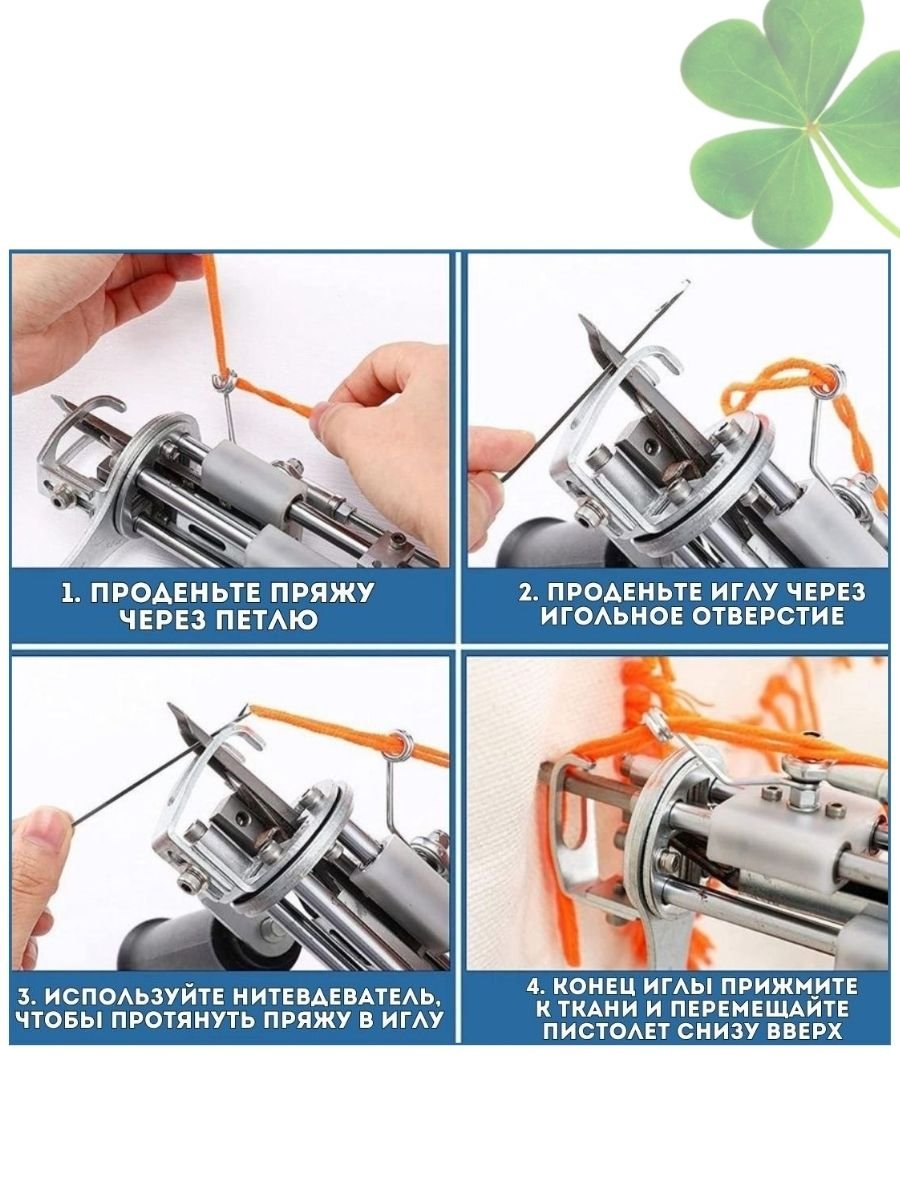 1. ПРОДЕНЬТЕ ПРЯЖУ ЧЕРЕЗ ПЕТЛЮ

2. ПРОДЕНЬТЕ ИГЛУ ЧЕРЕЗ ИГОЛЬНОЕ ОТВЕРСТИЕ

3. ИСПОЛЬЗУЙТЕ НИТЕВДЕВАТЕЛЬ, ЧТОБЫ ПРОТЯНУТЬ ПРЯЖУ В ИГЛУ

4. КОНЕЦ ИГЛЫ ПРИЖМИТЕ К ТКАНИ И ПЕРЕМЕЩАЙТЕ ПИСТОЛЕТ СНИЗУ ВВЕРХ